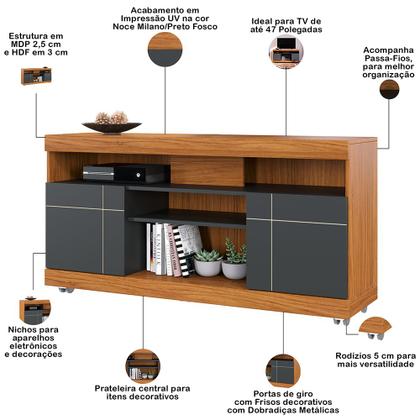 Estrutura em MDP 2,5 cm e HDF em 3 cm

Acabamento em Impressão UV na cor Noce Milano/Preto Fosco

Ideal para TV de até 47 Polegadas

Acompanha Passa-Fios, para melhor organização

Nichos para aparelhos eletrônicos e decorações

Prateleira central para itens decorativos

Portas de giro com Frisos decorativos com Dobradiças Metálicas

Rodízios 5 cm para mais versatilidade