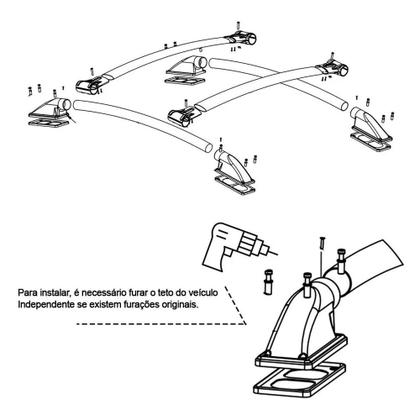 Para instalar, é necessário furar o teto do veículo
Independente se existem furações originais.