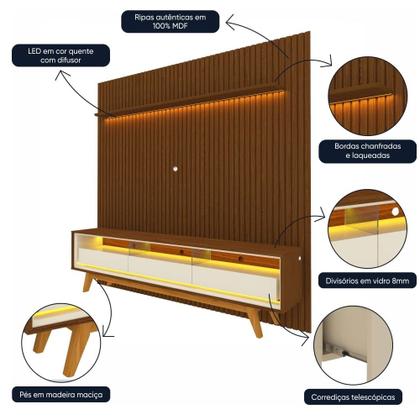 Ripas autênticas em 100% MDF

LED em cor quente com difusor

Bordas chanfradas e laqueadas

Divisórios em vidro 8mm

Pés em madeira maciça

Corrediças telescópicas