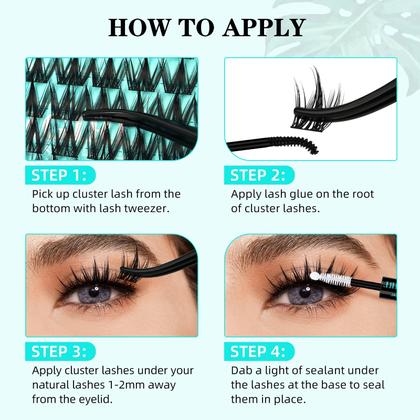 HOW TO APPLY

STEP 1:
Pick up cluster lash from the bottom with lash tweezer.

STEP 2:
Apply lash glue on the root of cluster lashes.

STEP 3:
Apply cluster lashes under your natural lashes 1-2mm away from the eyelid.

STEP 4:
Dab a light of sealant under the lashes at the base to seal them in place.