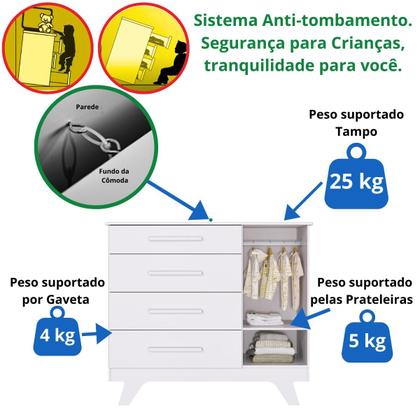 Sistema Anti-tombamento. Segurança para Crianças, tranquilidade para você.

Parede

Fundo da Cômoda

Peso suportado Tampo

25 kg

Peso suportado por Gaveta

4 kg

Peso suportado pelas Prateleiras

5 kg