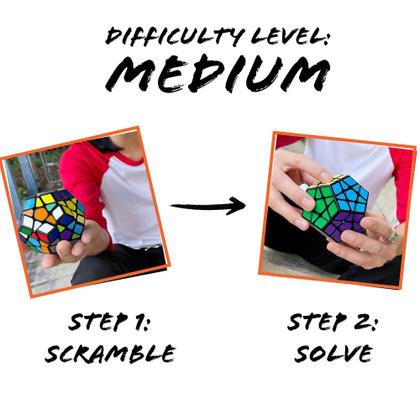 DIFFICULTY LEVEL:
MEDIUM

STEP 1:
SCRAMBLE

STEP 2:
SOLVE