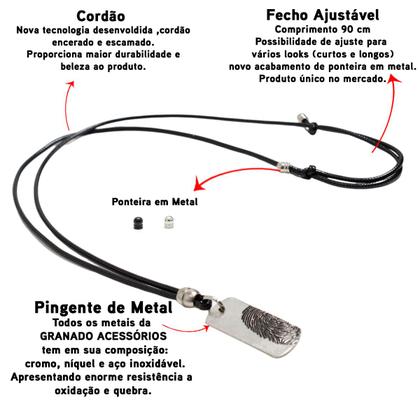 Cordão
Nova tecnologia desenvoldida ,cordão encerado e escamado.
Proporciona maior durabilidade e beleza ao produto.

Fecho Ajustável
Comprimento 90 cm
Possibilidade de ajuste para vários looks (curtos e longos)
novo acabamento de ponteira em metal.
Produto único no mercado.

Ponteira em Metal

Pingente de Metal
Todos os metais da GRANADO ACESSÓRIOS tem em sua composição: cromo, níquel e aço inoxidável. Apresentando enorme resistência a oxidação e quebra.