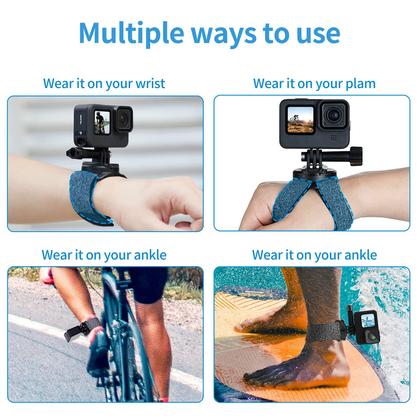 Multiple ways to use

Wear it on your wrist

Wear it on your plam

Wear it on your ankle

Wear it on your ankle