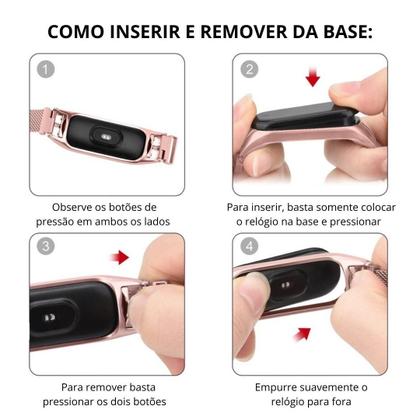 COMO INSERIR E REMOVER DA BASE:

1

Observe os botões de pressão em ambos os lados

2

Para inserir, basta somente colocar o relógio na base e pressionar

3

Para remover basta pressionar os dois botões

4

Empurre suavemente o relógio para fora