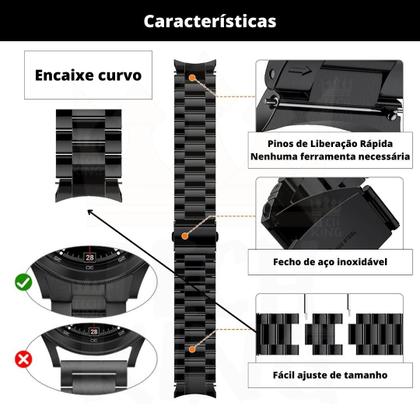 Características

Encaixe curvo

28

28

Pinos de Liberação Rápida
Nenhuma ferramenta necessária

Fecho de aço inoxidável

Fácil ajuste de tamanho