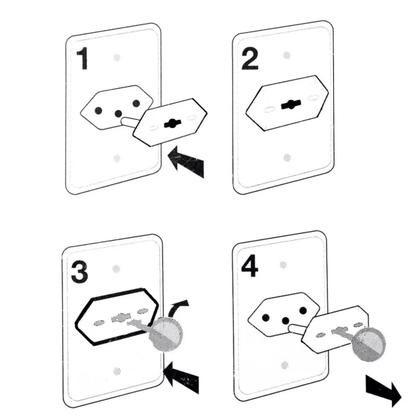 1

2

3

4