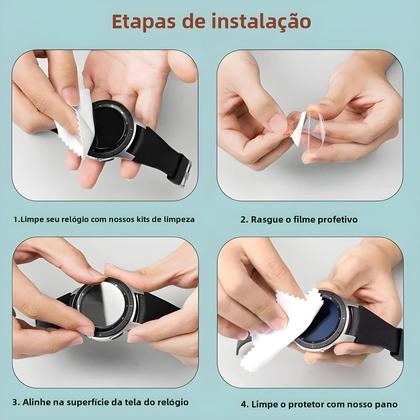 Etapas de instalação

1.Limpe seu relógio com nossos kits de limpeza

2. Rasgue o filme profetivo

3. Alinhe na superfície da tela do relógio

4. Limpe o protetor com nosso pano