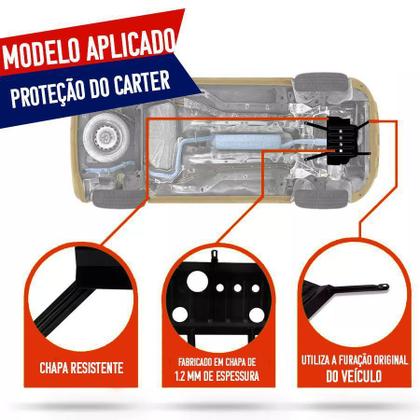 MODELO APLICADO
PROTEÇÃO DO CARTER

CHAPA RESISTENTE

FABRICADO EM CHAPA DE 1.2 MM DE ESPESSURA

UTILIZA A FURAÇÃO ORIGINAL DO VEÍCULO