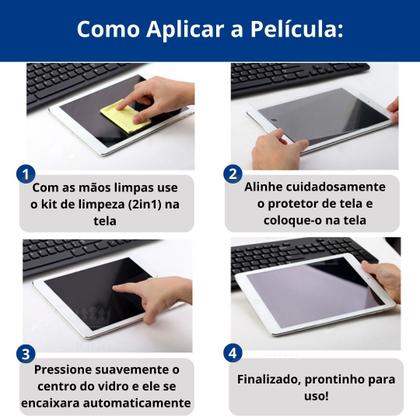 Como Aplicar a Película:

1
Com as mãos limpas use o kit de limpeza (2in1) na tela

2
Alinhe cuidadosamente o protetor de tela e coloque-o na tela

3
Pressione suavemente o centro do vidro e ele se encaixara automaticamente

4
Finalizado, prontinho para uso!