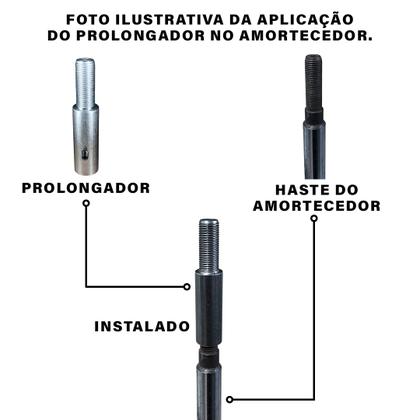 FOTO ILUSTRATIVA DA APLICAÇÃO DO PROLONGADOR NO AMORTECEDOR.

PROLONGADOR

HASTE DO AMORTECEDOR

INSTALADO