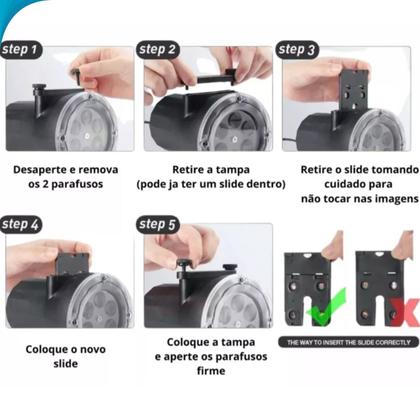 step 1

Desaperte e remova os 2 parafusos

step 2

Retire a tampa (pode ja ter um slide dentro)

step 3

Retire o slide tomando cuidado para não tocar nas imagens

step 4

Coloque o novo slide

step 5

Coloque a tampa e aperte os parafusos firme

THE WAY TO INSERT THE SLIDE CORRECTLY