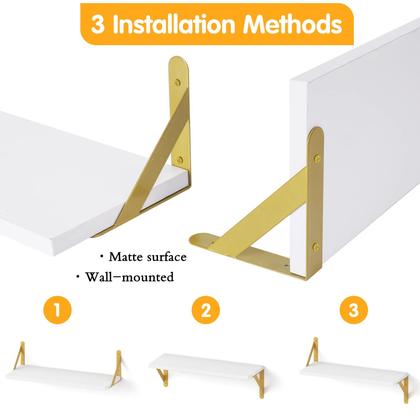 3 Installation Methods

• Matte surface
• Wall-mounted

1

2

3