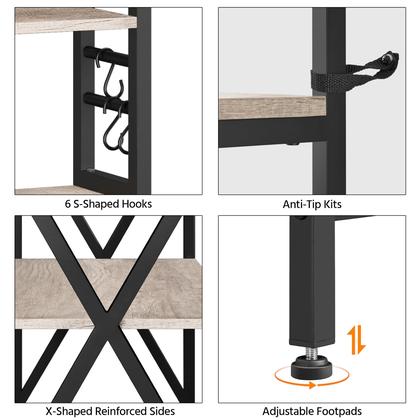 6 S-Shaped Hooks

Anti-Tip Kits

X-Shaped Reinforced Sides

Adjustable Footpads