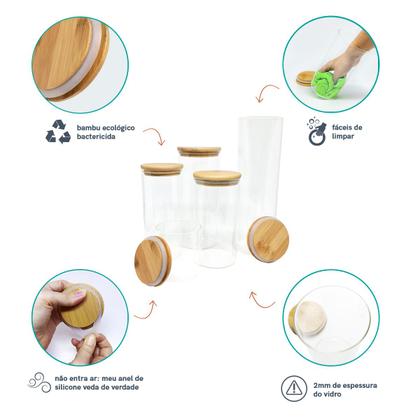 bambu ecológico bactericida

fáceis de limpar

não entra ar: meu anel de silicone veda de verdade

2mm de espessura do vidro