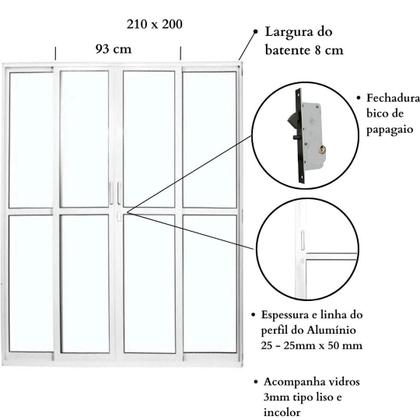 210 x 200

93 cm

• Largura do batente 8 cm

• Fechadura bico de papagaio

• Espessura e linha do perfil do Alumínio 25 - 25mm x 50 mm

• Acompanha vidros 3mm tipo liso e incolor