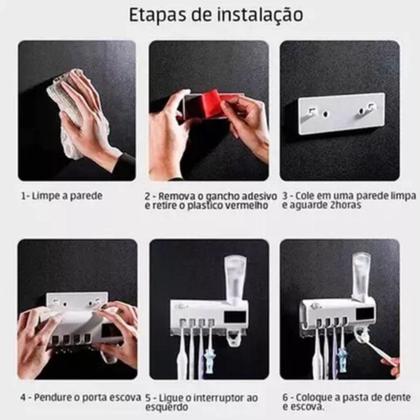 Etapas de instalação

1- Limpe a parede

2 - Remova o gancho adesivo e retire o plastico vermelho

3 - Cole em uma parede limpa e aguarde 2horas

4 - Pendure o porta escova

5 - Ligue o interruptor ao esquerdo

6 - Coloque a pasta de dente e escova.