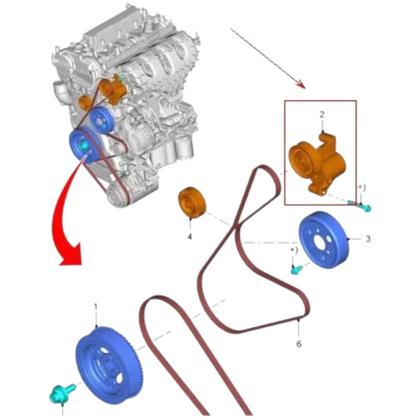 2

*)

4

3

*)

1

6