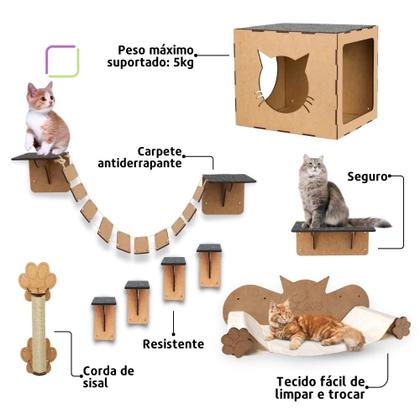 Peso máximo suportado: 5kg

Carpete antiderrapante

Seguro

Resistente

Corda de sisal

Tecido fácil de limpar e trocar