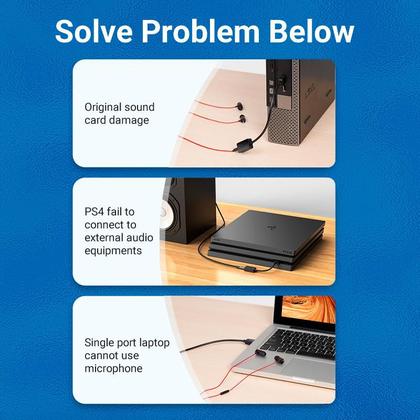 Solve Problem Below

Original sound card damage

PS4 fail to connect to external audio equipments

Single port laptop cannot use microphone