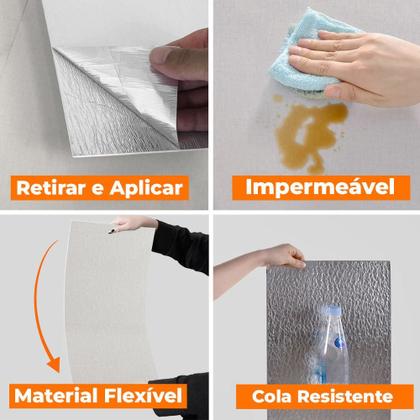 Retirar e Aplicar

Impermeável

Material Flexível

Cola Resistente