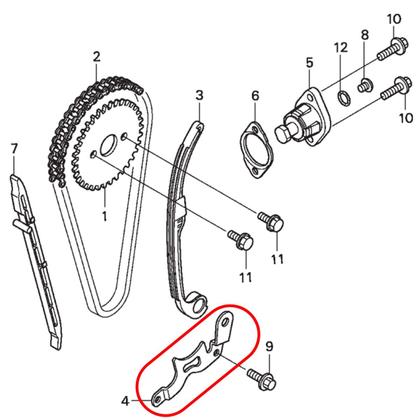 10
8
12
5
2
3
6
10
7
1
11
11
9
4