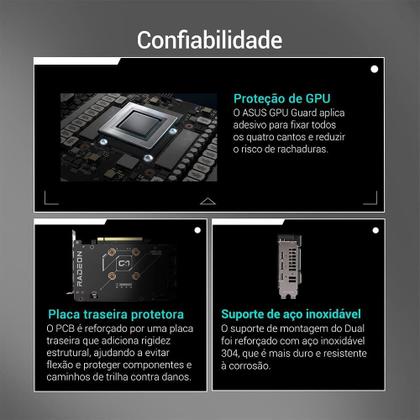 Confiabilidade

Proteção de GPU
O ASUS GPU Guard aplica adesivo para fixar todos os quatro cantos e reduzir o risco de rachaduras.

RADEON

Placa traseira protetora
O PCB é reforçado por uma placa traseira que adiciona rigidez estrutural, ajudando a evitar flexão e proteger componentes e caminhos de trilha contra danos.

Suporte de aço inoxidável
O suporte de montagem do Dual foi reforçado com aço inoxidável 304, que é mais duro e resistente à corrosão.