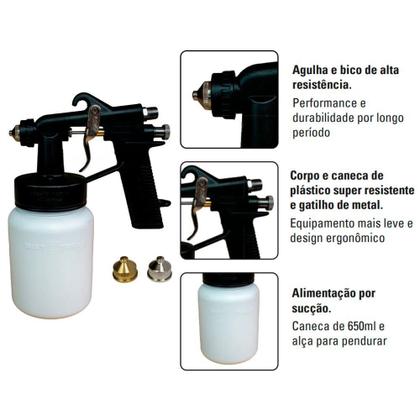 Agulha e bico de alta resistência.

Performance e durabilidade por longo período

Corpo e caneca de plástico super resistente e gatilho de metal.

Equipamento mais leve e design ergonômico

Alimentação por sucção.

Caneca de 650ml e alça para pendurar