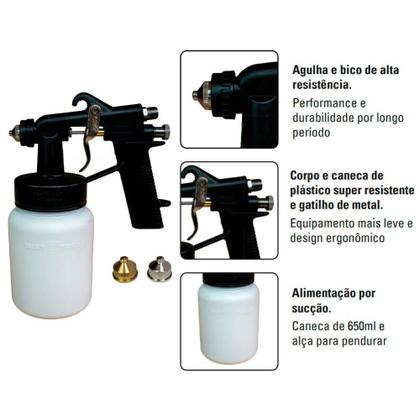 Agulha e bico de alta resistência.

Performance e durabilidade por longo período

Corpo e caneca de plástico super resistente e gatilho de metal.

Equipamento mais leve e design ergonômico

Alimentação por sucção.

Caneca de 650ml e alça para pendurar