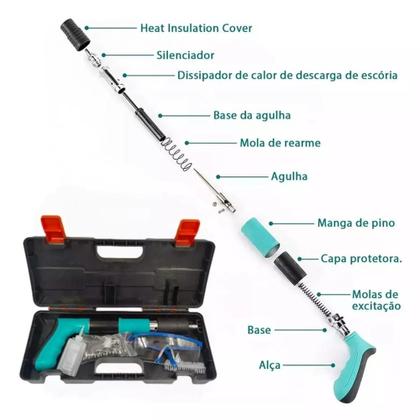 Heat Insulation Cover
Silenciador
Dissipador de calor de descarga de escória
Base da agulha
Mola de rearme
Agulha
Manga de pino
Capa protetora.
Molas de excitação
Base
Alça