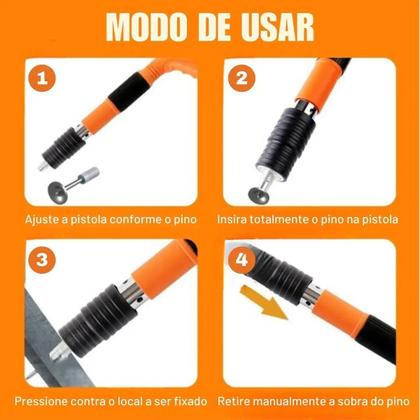 MODO DE USAR

1

Ajuste a pistola conforme o pino

2

Insira totalmente o pino na pistola

3

Pressione contra o local a ser fixado

4

Retire manualmente a sobra do pino