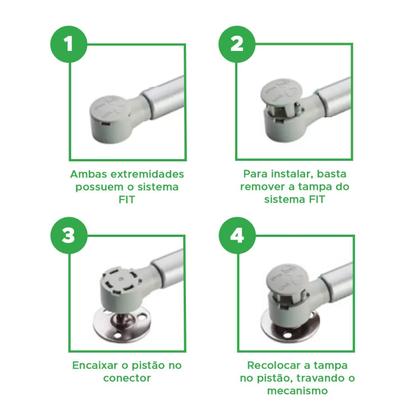 1

Ambas extremidades possuem o sistema FIT

2

Para instalar, basta remover a tampa do sistema FIT

3

Encaixar o pistão no conector

4

Recolocar a tampa no pistão, travando o mecanismo