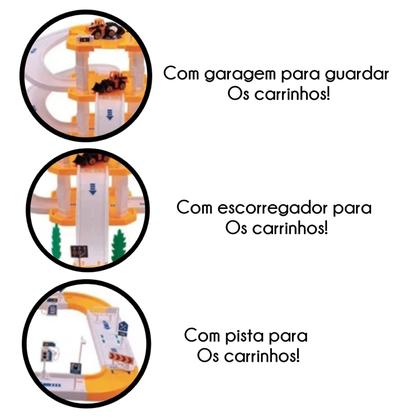 Com garagem para guardar
Os carrinhos!

Com escorregador para
Os carrinhos!

Com pista para
Os carrinhos!