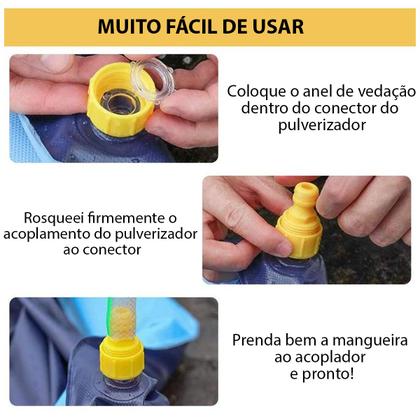 MUITO FÁCIL DE USAR

Coloque o anel de vedação dentro do conector do pulverizador

Rosqueei firmemente o acoplamento do pulverizador ao conector

Prenda bem a mangueira ao acoplador e pronto!