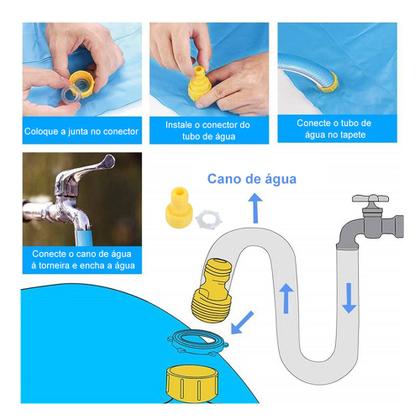 Coloque a junta no conector

Instale o conector do tubo de água

Conecte o tubo de água no tapete

Conecte o cano de água à torneira e encha a água

Cano de água