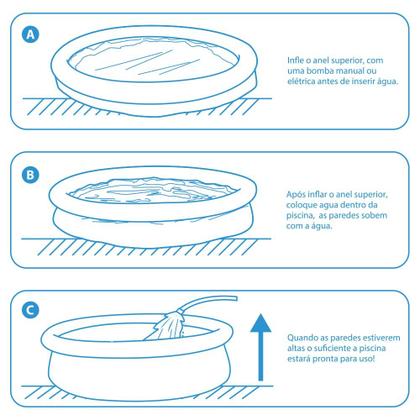 A

Infle o anel superior, com uma bomba manual ou elétrica antes de inserir água.

B

Após inflar o anel superior, coloque agua dentro da piscina, as paredes sobem com a água.

C

Quando as paredes estiverem altas o suficiente a piscina estará pronta para uso!