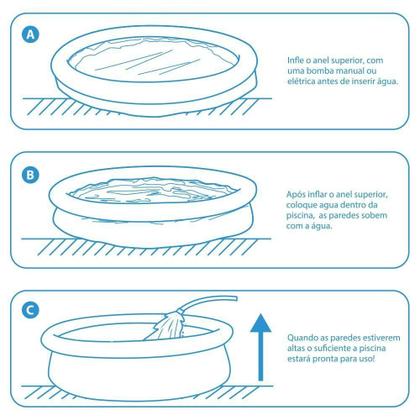 A

Infle o anel superior, com uma bomba manual ou elétrica antes de inserir água.

B

Após inflar o anel superior, coloque agua dentro da piscina, as paredes sobem com a água.

C

Quando as paredes estiverem altas o suficiente a piscina estará pronta para uso!