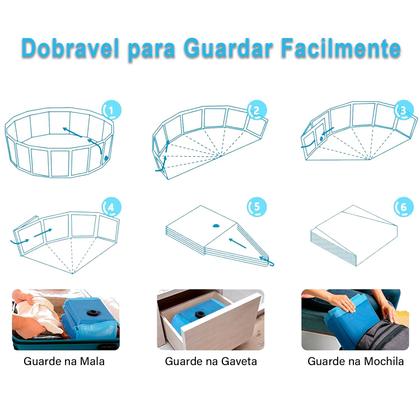 Dobravel para Guardar Facilmente

1

2

3

4

5

6

Guarde na Mala

Guarde na Gaveta

Guarde na Mochila