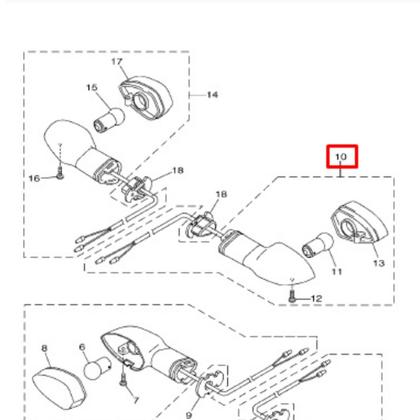 17
15
14
16
18
10
18
13
11
12
8
6
7
9