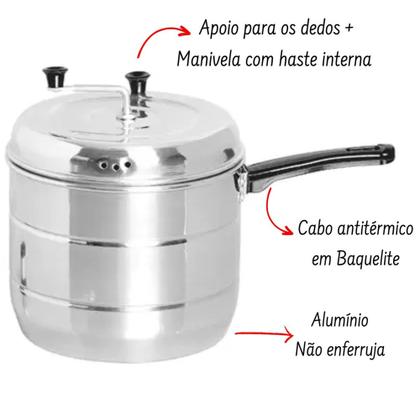 Apoio para os dedos +
Manivela com haste interna

Cabo antitérmico
em Baquelite

Alumínio
Não enferruja