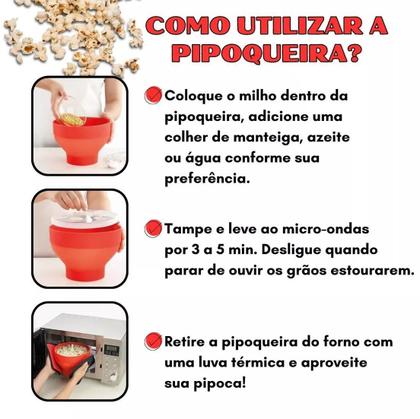 COMO UTILIZAR A PIPOQUEIRA?

Coloque o milho dentro da pipoqueira, adicione uma colher de manteiga, azeite ou água conforme sua preferência.

Tampe e leve ao micro-ondas por 3 a 5 min. Desligue quando parar de ouvir os grãos estourarem.

Retire a pipoqueira do forno com uma luva térmica e aproveite sua pipoca!