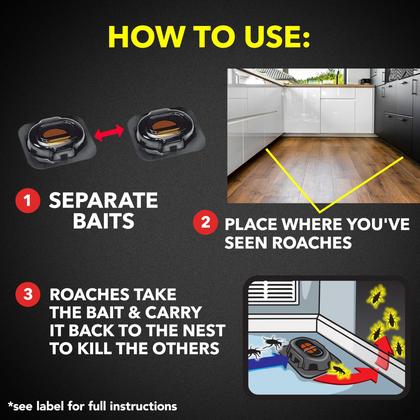 HOW TO USE:

1 SEPARATE BAITS

2 PLACE WHERE YOU'VE SEEN ROACHES

3 ROACHES TAKE THE BAIT & CARRY IT BACK TO THE NEST TO KILL THE OTHERS

*see label for full instructions