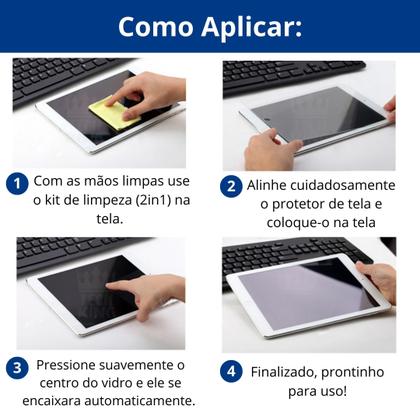 Como Aplicar:

1 Com as mãos limpas use o kit de limpeza (2in1) na tela.

2 Alinhe cuidadosamente o protetor de tela e coloque-o na tela

3 Pressione suavemente o centro do vidro e ele se encaixara automaticamente.

4 Finalizado, prontinho para uso!