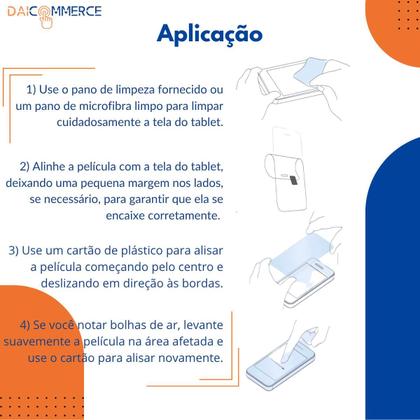 DAICOMMERCE

Aplicação

1) Use o pano de limpeza fornecido ou um pano de microfibra limpo para limpar cuidadosamente a tela do tablet.

2) Alinhe a película com a tela do tablet, deixando uma pequena margem nos lados, se necessário, para garantir que ela se encaixe corretamente.

3) Use um cartão de plástico para alisar a película começando pelo centro e deslizando em direção às bordas.

4) Se você notar bolhas de ar, levante suavemente a película na área afetada e use o cartão para alisar novamente.