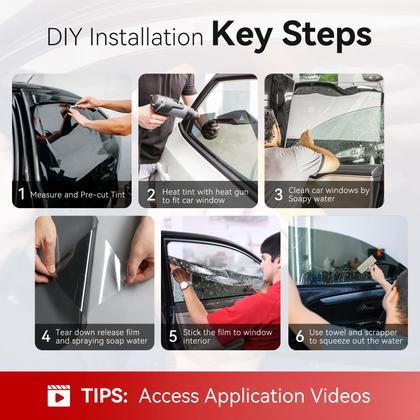 DIY Installation Key Steps

1 Measure and Pre-cut Tint

2 Heat tint with heat gun to fit car window

3 Clean car windows by Soapy water

4 Tear down release film and spraying soap water

5 Stick the film to window interior

6 Use towel and scrapper to squeeze out the water

TIPS: Access Application Videos