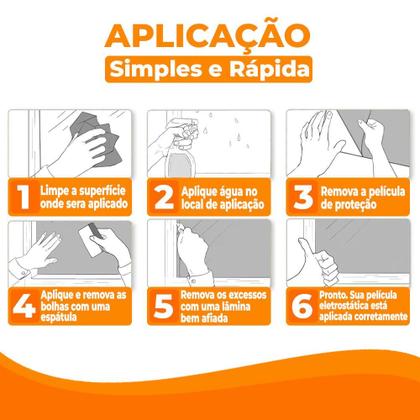 APLICAÇÃO
Simples e Rápida

1 Limpe a superfície onde sera aplicado

2 Aplique água no local de aplicação

3 Remova a película de proteção

4 Aplique e remova as bolhas com uma espátula

5 Remova os excessos com uma lâmina bem afiada

6 Pronto. Sua película eletrostática está aplicada corretamente