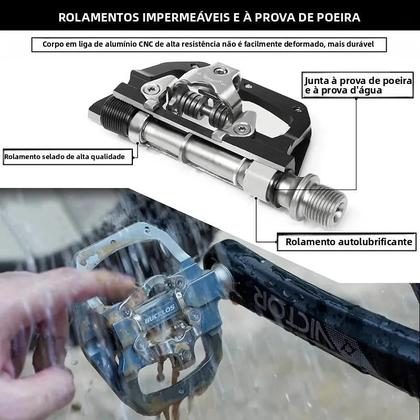 ROLAMENTOS IMPERMEÁVEIS E À PROVA DE POEIRA

Corpo em liga de alumínio CNC de alta resistência não é facilmente deformado, mais durável

Junta à prova de poeira e à prova d'água

Rolamento selado de alta qualidade

Rolamento autolubrificante

BUCKLOS

VICTOR