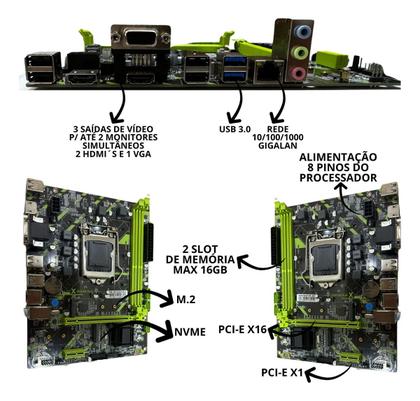 3 SAÍDAS DE VÍDEO P/ ATÉ 2 MONITORES SIMULTÂNEOS 2 HDMI´S E 1 VGA

USB 3.0

REDE 10/100/1000 GIGALAN

ALIMENTAÇÃO 8 PINOS DO PROCESSADOR

2 SLOT DE MEMÓRIA MAX 16GB

M.2

NVME

PCI-E X16

PCI-E X1