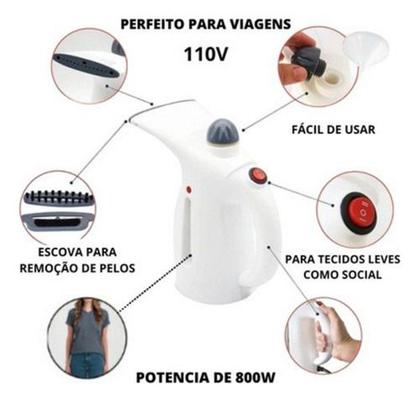 PERFEITO PARA VIAGENS

110V

FÁCIL DE USAR

ESCOVA PARA REMOÇÃO DE PELOS

PARA TECIDOS LEVES COMO SOCIAL

POTENCIA DE 800W