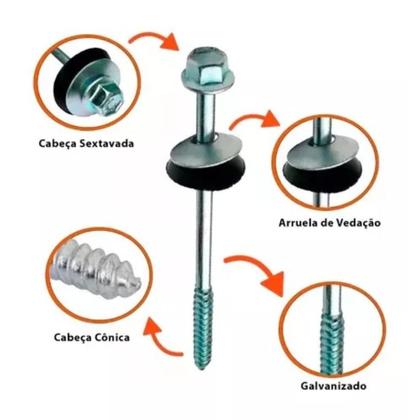 Cabeça Sextavada

Arruela de Vedação

Cabeça Cônica

Galvanizado